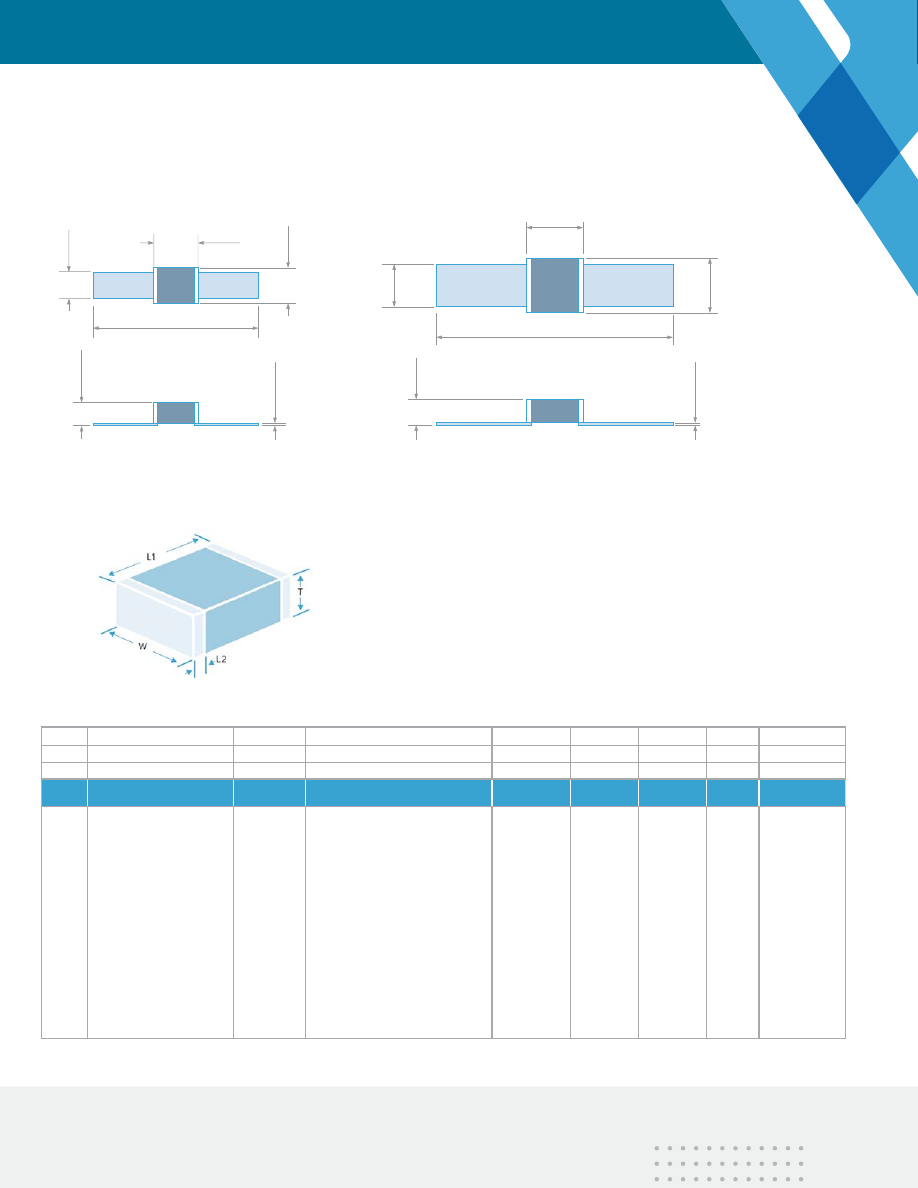 L1

T

W

L2